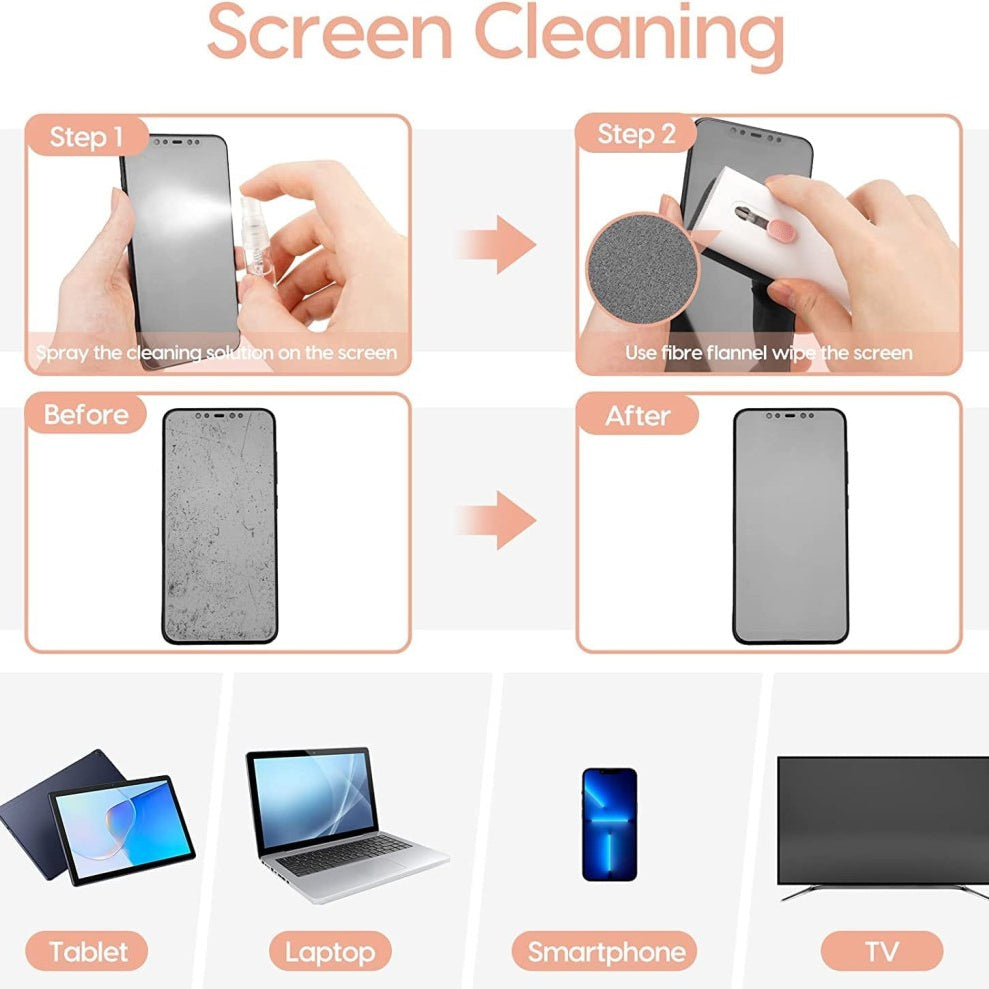 Screen Cleaning

Step 1

Spray the cleaning solution on the screen

Step 2

Use fibre flannel wipe the screen

Before

After

Tablet

Laptop

Smartphone

TV