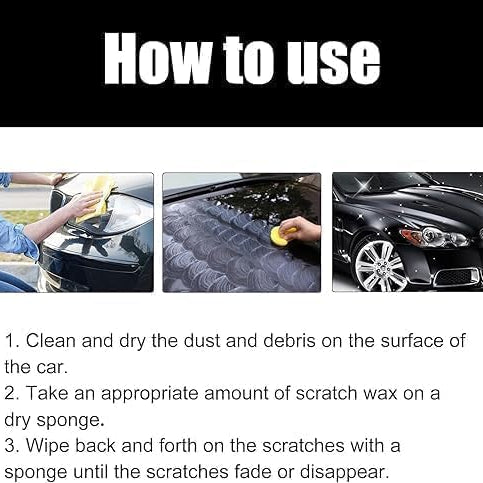 How to use

1. Clean and dry the dust and debris on the surface of the car.
2. Take an appropriate amount of scratch wax on a dry sponge.
3. Wipe back and forth on the scratches with a sponge until the scratches fade or disappear.