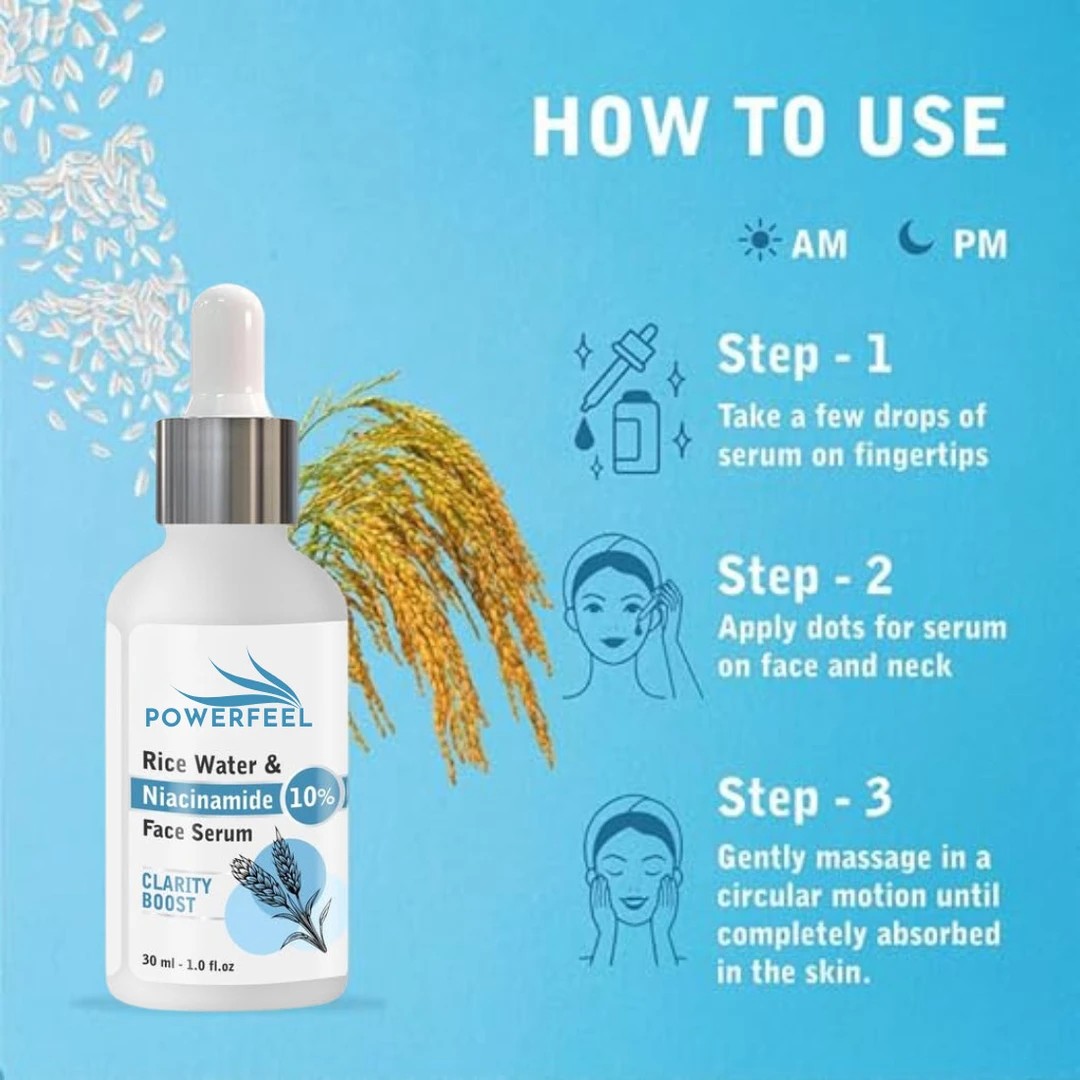 HOW TO USE

AM PM

Step - 1
Take a few drops of serum on fingertips

Step - 2
Apply dots for serum on face and neck

Step - 3
Gently massage in a circular motion until completely absorbed in the skin.

POWERFEEL
Rice Water &
Niacinamide 10%
Face Serum
CLARITY BOOST
30 ml - 1.0 fl.oz