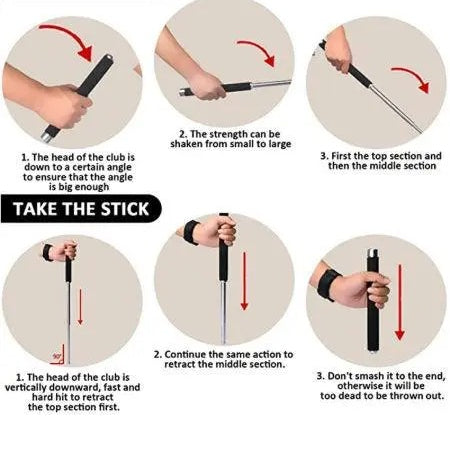 1. The head of the club is down to a certain angle to ensure that the angle is big enough

2. The strength can be shaken from small to large

3. First the top section and then the middle section

TAKE THE STICK

90°

1. The head of the club is vertically downward, fast and hard hit to retract the top section first.

2. Continue the same action to retract the middle section.

3. Don't smash it to the end, otherwise it will be too dead to be thrown out.