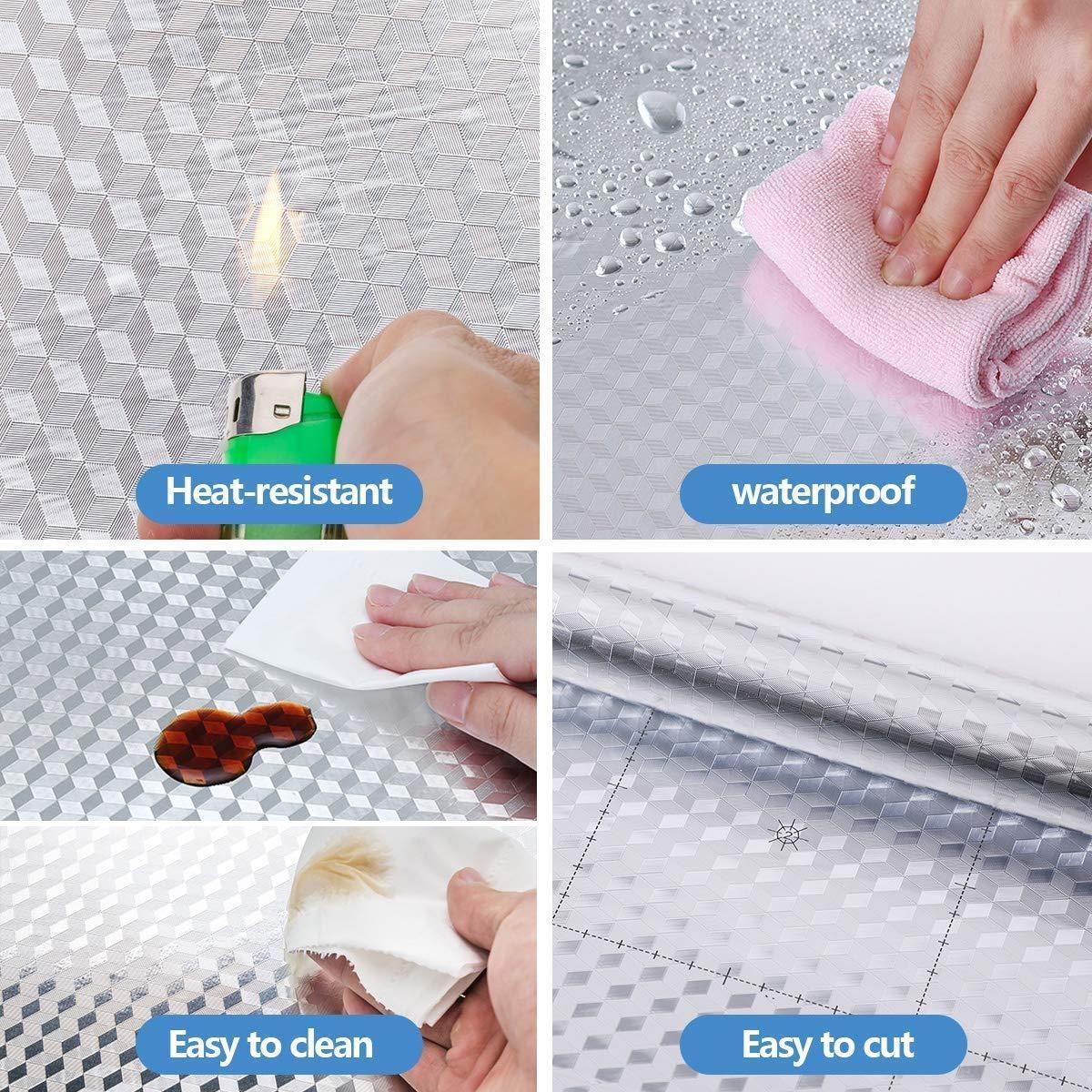 Heat-resistant

waterproof

Easy to clean

Easy to cut