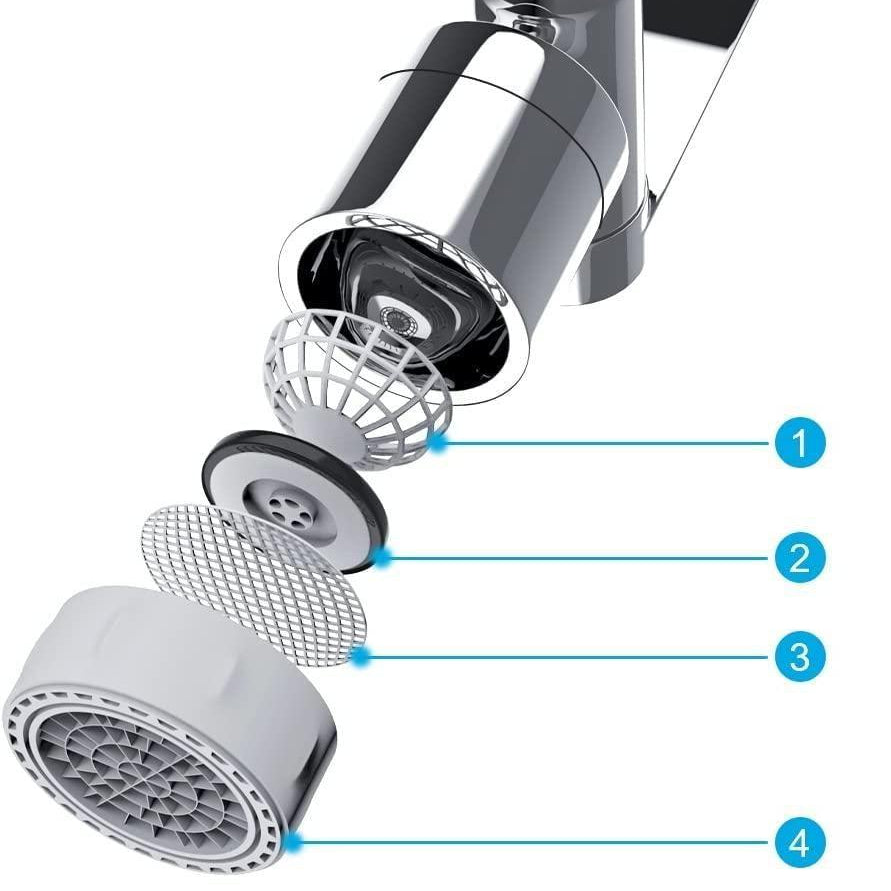 1
2
3
4