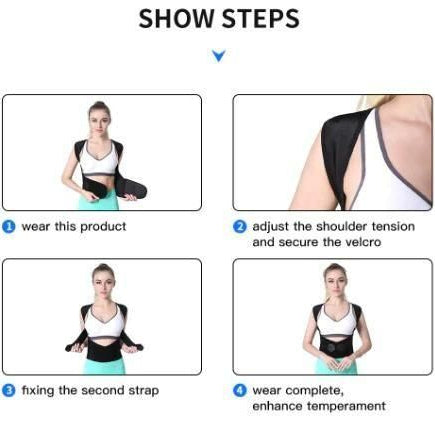 SHOW STEPS

1 wear this product

2 adjust the shoulder tension and secure the velcro

3 fixing the second strap

4 wear complete, enhance temperament