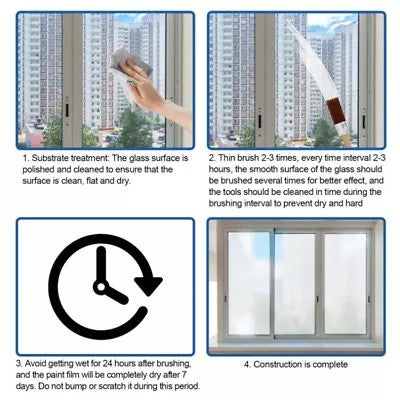 1. Substrate treatment: The glass surface is polished and cleaned to ensure that the surface is clean, flat and dry.

2. Thin brush 2-3 times, every time interval 2-3 hours, the smooth surface of the glass should be brushed several times for better effect, and the tools should be cleaned in time during the brushing interval to prevent dry and hard

3. Avoid getting wet for 24 hours after brushing, and the paint film will be completely dry after 7 days. Do not bump or scratch it during this period.

4. Construction is complete