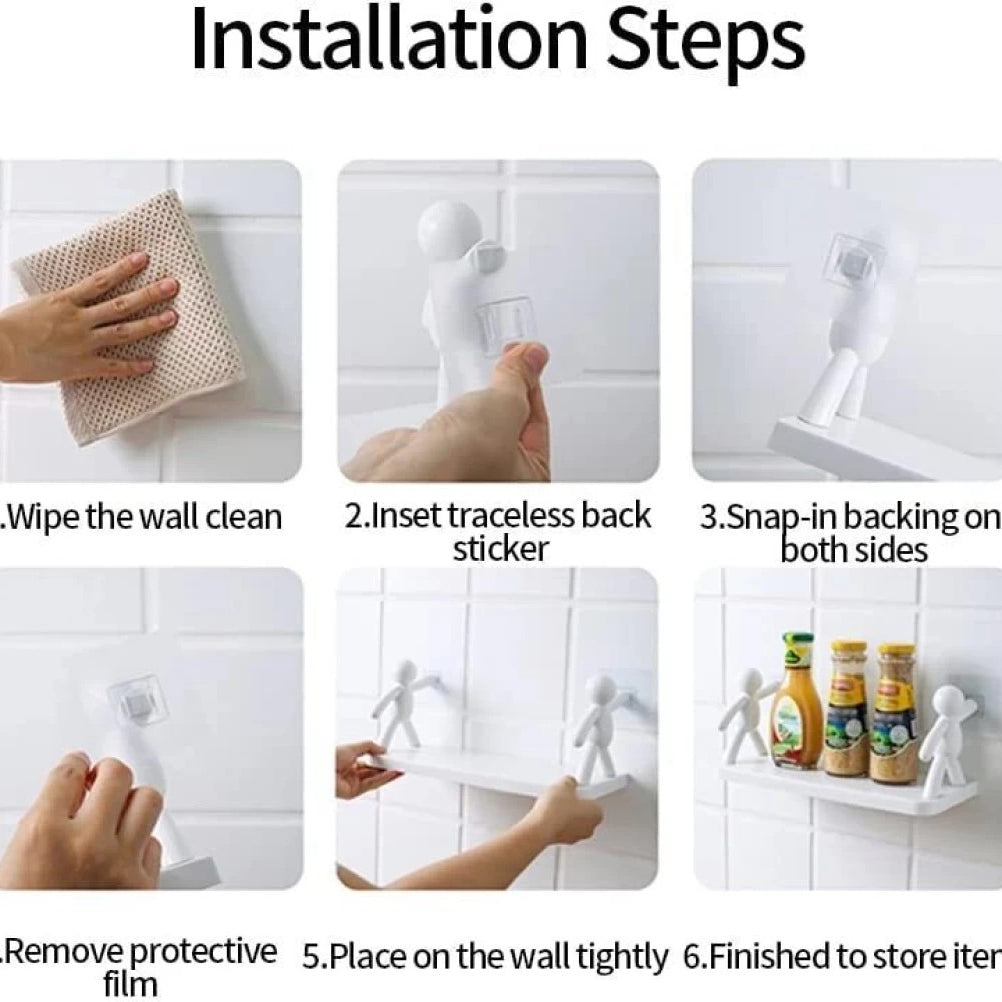 Installation Steps

.Wipe the wall clean

2.Inset traceless back sticker

3.Snap-in backing on both sides

.Remove protective film

5.Place on the wall tightly

6.Finished to store iter