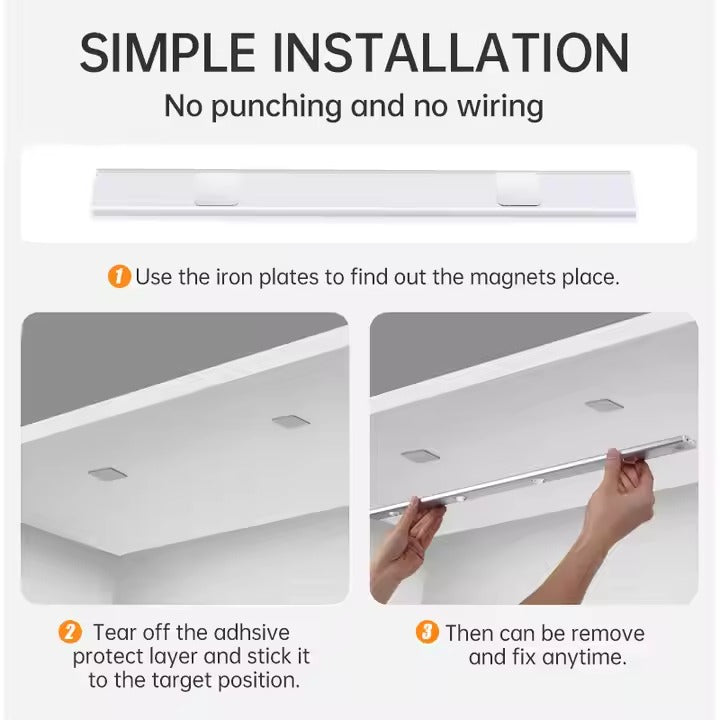 SIMPLE INSTALLATION

No punching and no wiring

1 Use the iron plates to find out the magnets place.

2 Tear off the adhsive protect layer and stick it to the target position.

3 Then can be remove and fix anytime.