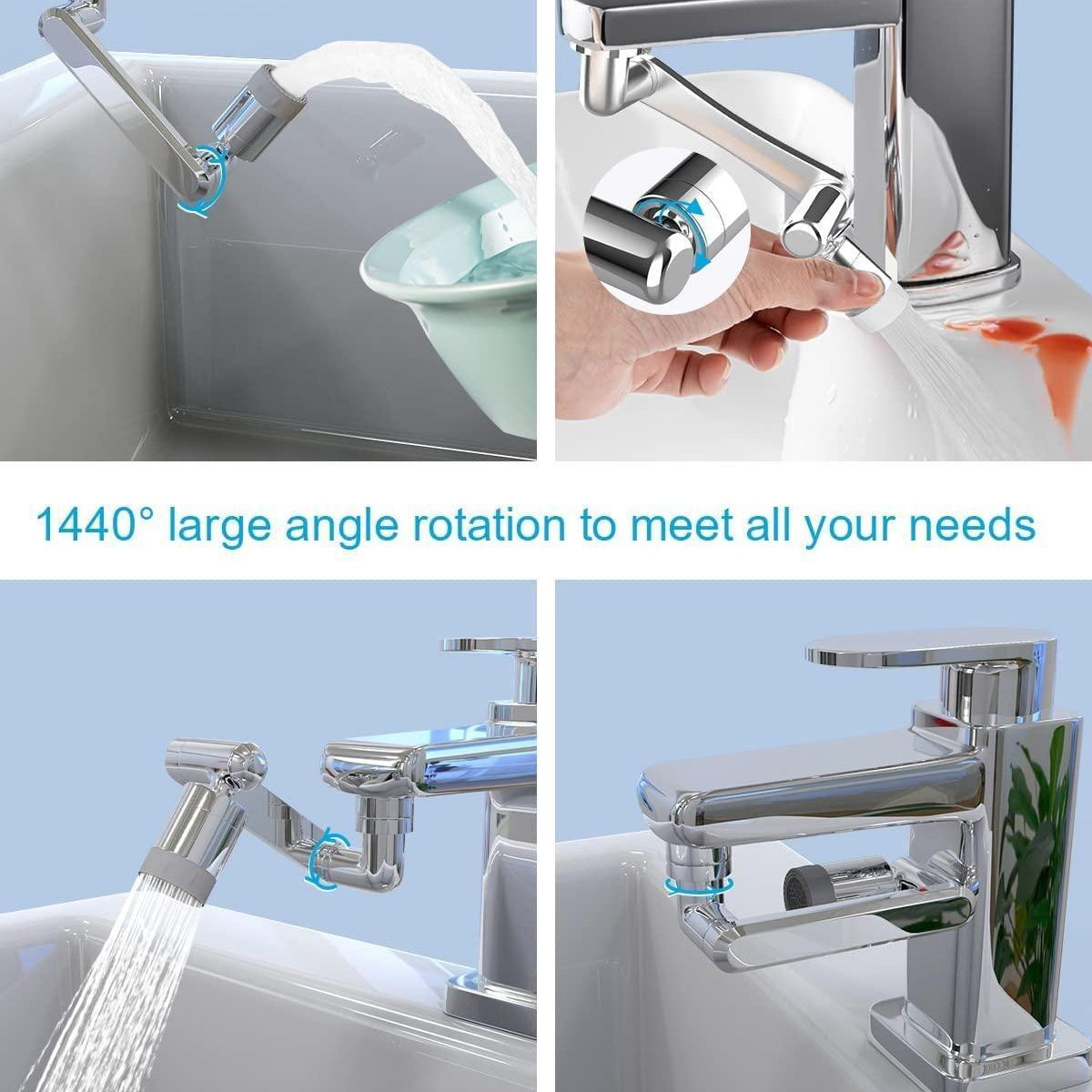 1440° large angle rotation to meet all your needs