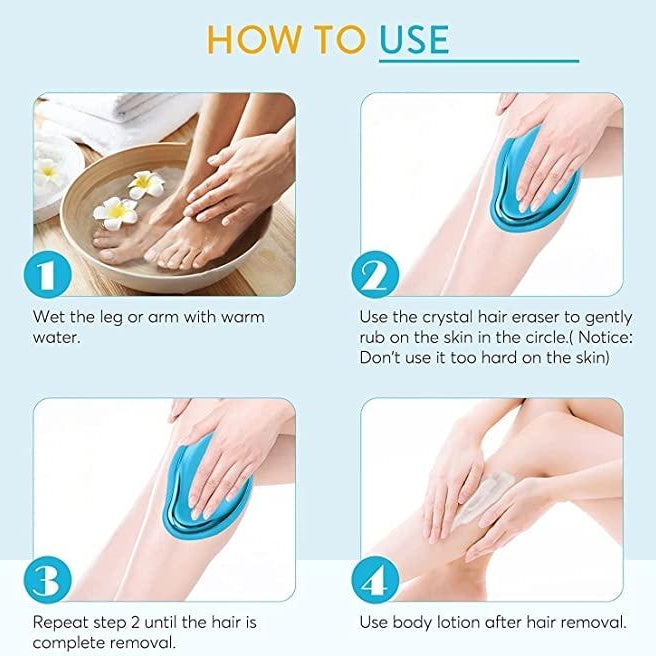 HOW TO USE

1

Wet the leg or arm with warm water.

2

Use the crystal hair eraser to gently rub on the skin in the circle.( Notice: Don't use it too hard on the skin)

3

Repeat step 2 until the hair is complete removal.

4

Use body lotion after hair removal.