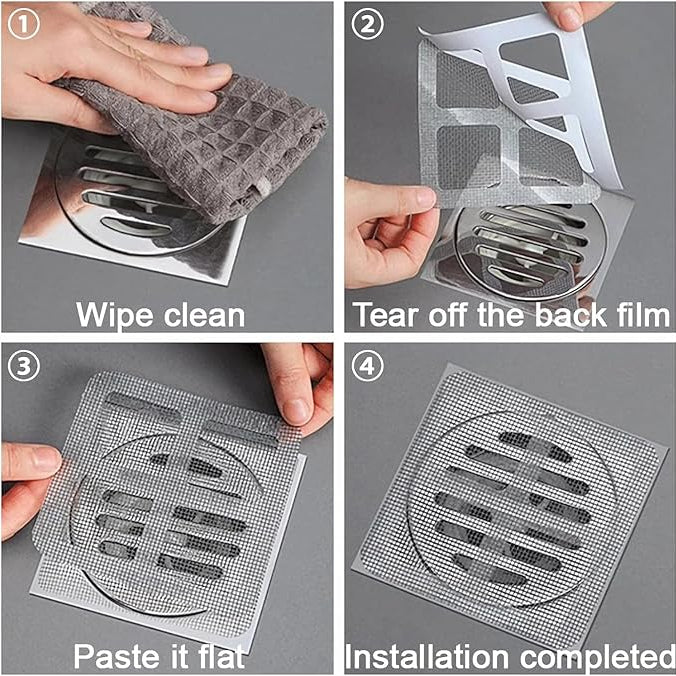 ① Wipe clean

② Tear off the back film

③ Paste it flat

④ Installation completed